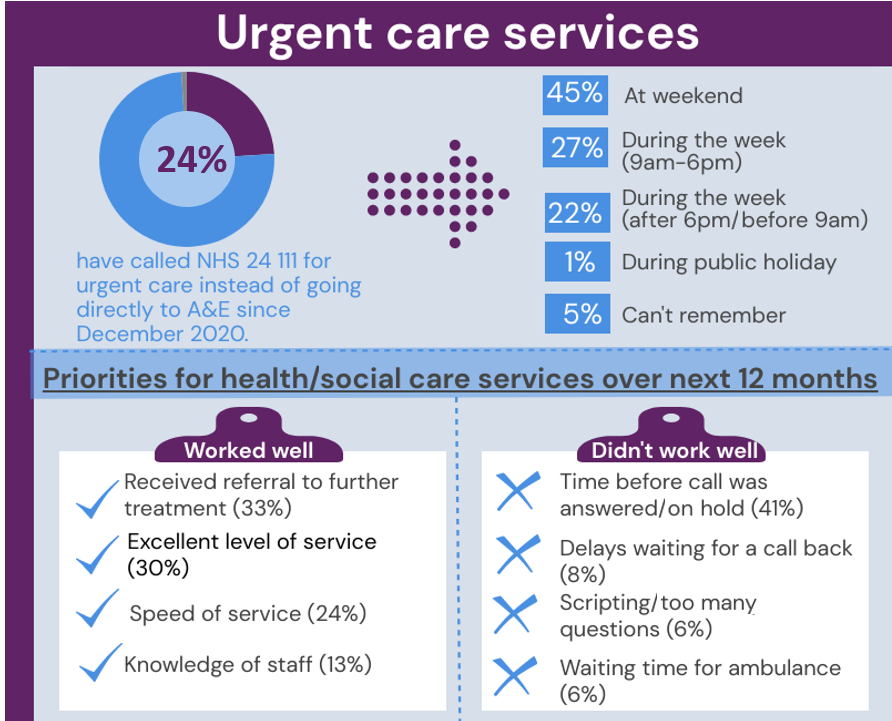 Urgent care services

24%

have called NHS 24 111 for urgent care instead of going directly to A&E since December 2020.

45% At weekend

27% During the week (9am-6pm)

22% During the week (after 6pm/before 9am)

1% During public holiday

5% Can't remember

Priorities for health/social care services over next 12 months

Worked well

Received referral to further treatment (33%)

Excellent level of service (30%)

Speed of service (24%)

Knowledge of staff (13%)

Didn't work well

Time before call was answered/on hold (41%)

Delays waiting for a call back (8%)

Scripting/too many questions (6%)

Waiting time for ambulance (6%)