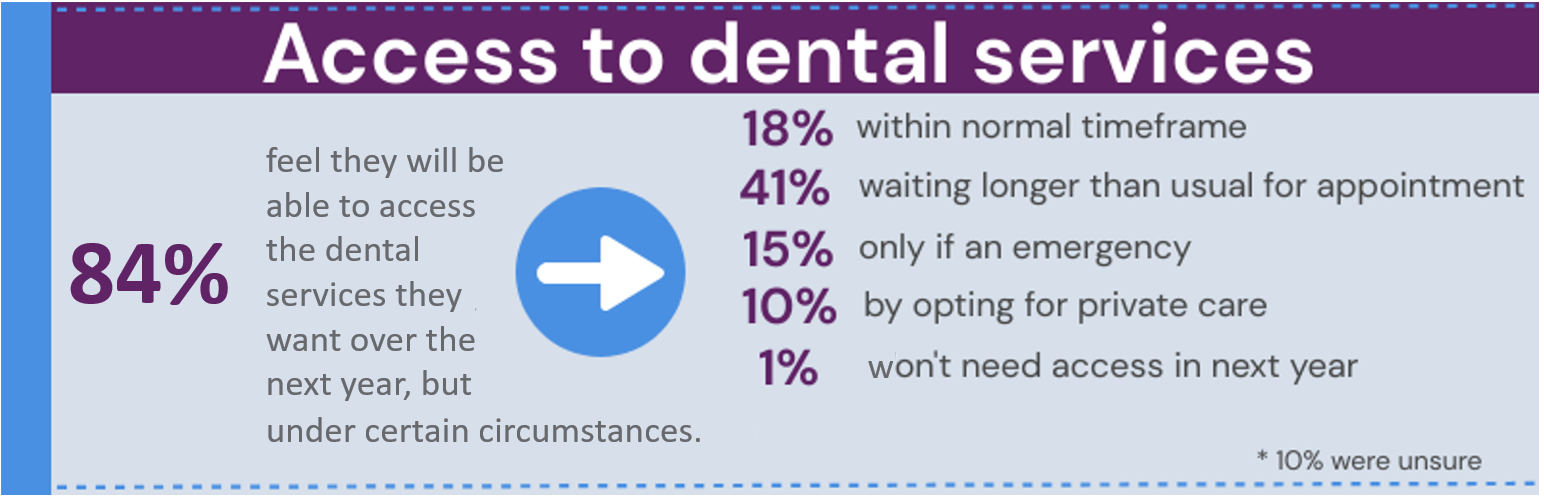 Access to dental services

84%

feel they will be able to access the dental services they want over the next year, but under certain circumstances.

18% within normal timeframe
41% waiting longer than usual for appointment
15% only if an emergency
10% by opting for private care
1% won't need access in next year

* 10% were unsure